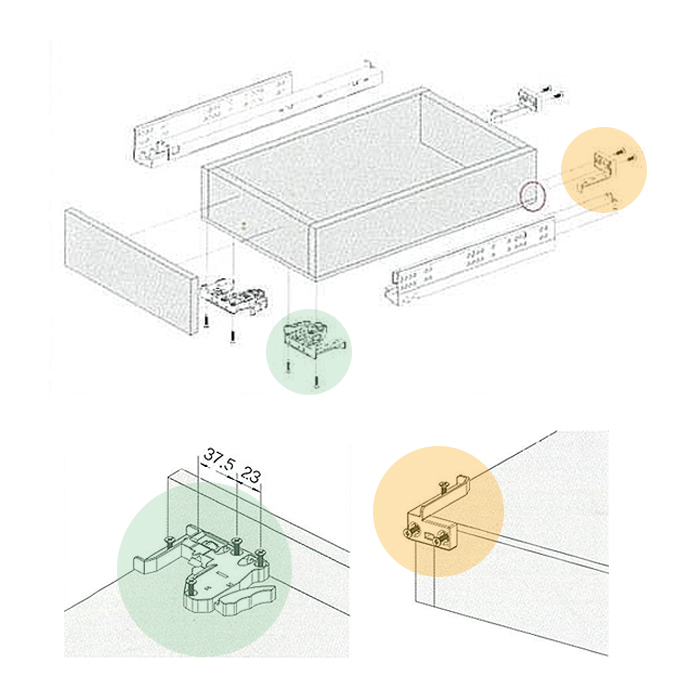 37.5
23