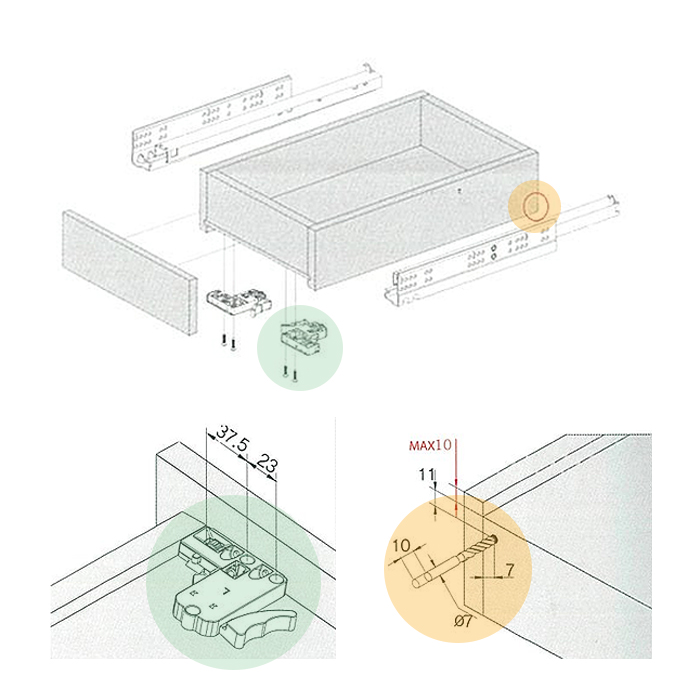 37.5
23
7
MAX10
11
10
7
Ø7