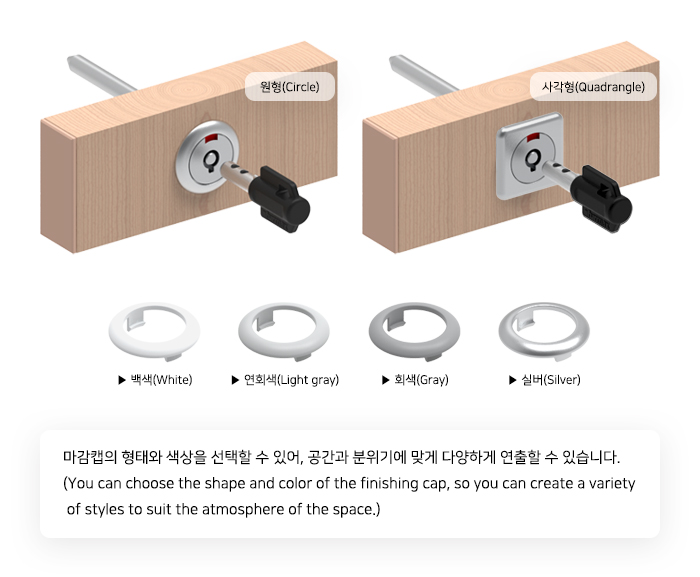 원형(Circle)

사각형(Quadrangle)

▶ 백색(White)　▶ 연회색(Light gray)　▶ 회색(Gray)　▶ 실버(Silver)

마감캡의 형태와 색상을 선택할 수 있어, 공간과 분위기에 맞게 다양하게 연출할 수 있습니다.
(You can choose the shape and color of the finishing cap, so you can create a variety of styles to suit the atmosphere of the space.)