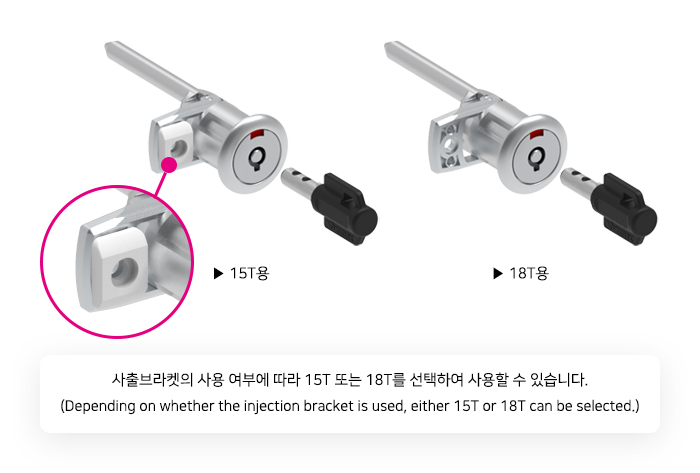 ▶ 15T용

▶ 18T용

사출브라켓의 사용 여부에 따라 15T 또는 18T를 선택하여 사용할 수 있습니다.

(Depending on whether the injection bracket is used, either 15T or 18T can be selected.)