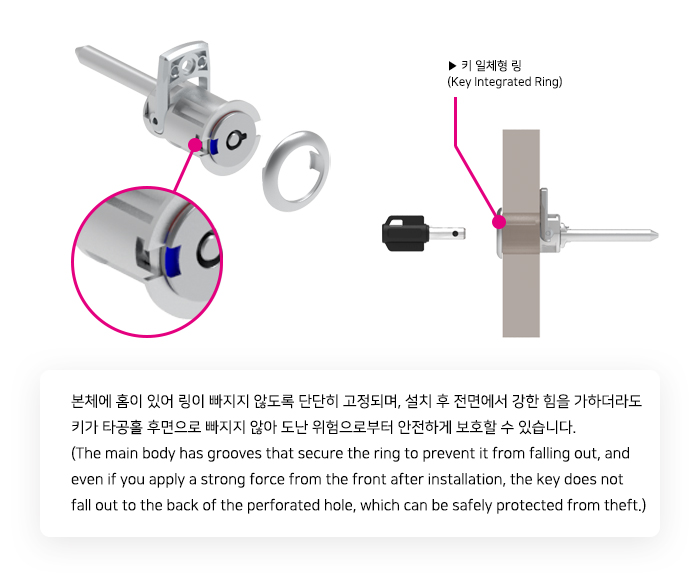 ▶ 키 일체형 링
(Key Integrated Ring)

본체에 홈이 있어 링이 빠지지 않도록 단단히 고정되며, 설치 후 전면에서 강한 힘을 가하더라도 키가 타공홀 후면으로 빠지지 않아 도난 위험으로부터 안전하게 보호할 수 있습니다.
(The main body has grooves that secure the ring to prevent it from falling out, and even if you apply a strong force from the front after installation, the key does not fall out to the back of the perforated hole, which can be safely protected from theft.)