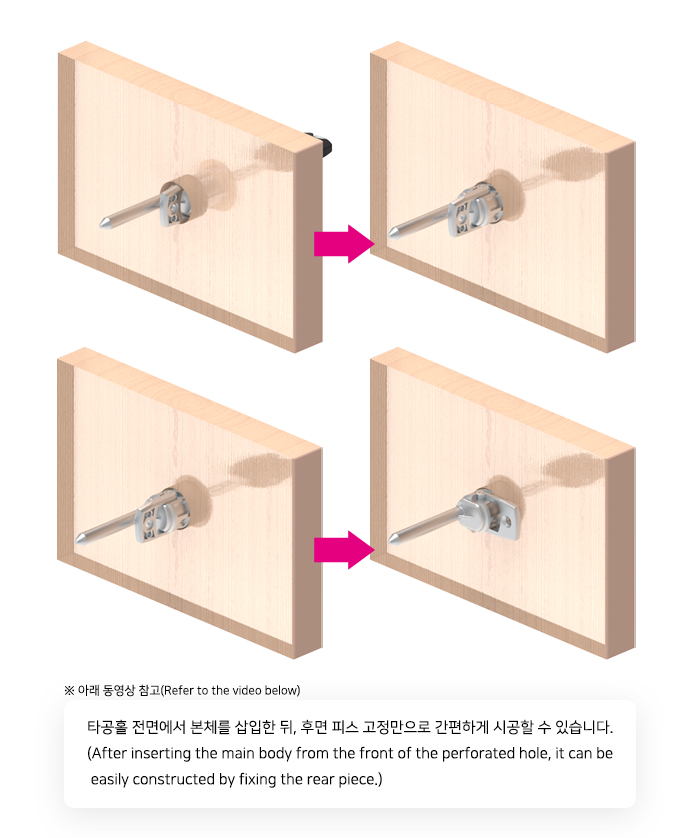 ※ 아래 동영상 참고(Refer to the video below)

타공홀 전면에서 본체를 삽입한 뒤, 후면 피스 고정만으로 간편하게 시공할 수 있습니다.
(After inserting the main body from the front of the perforated hole, it can be easily constructed by fixing the rear piece.)