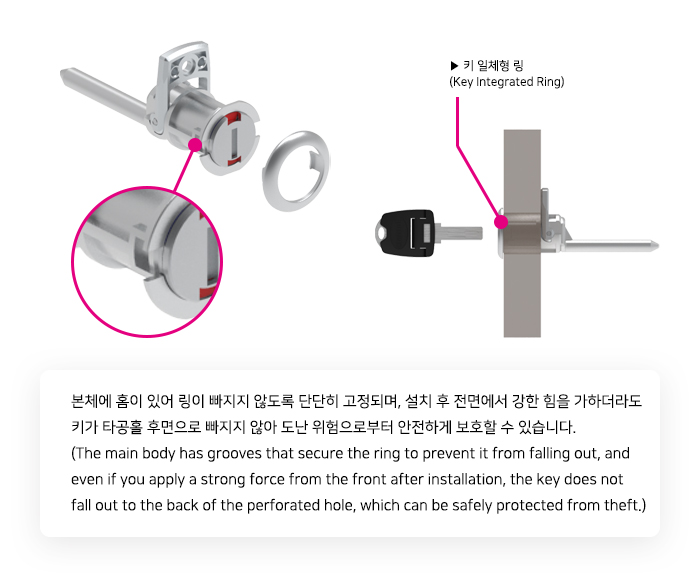 ▶ 키 일체형 링
(Key Integrated Ring)

본체에 홈이 있어 링이 빠지지 않도록 단단히 고정되며, 설치 후 전면에서 강한 힘을 가하더라도 키가 타공홀 후면으로 빠지지 않아 도난 위험으로부터 안전하게 보호할 수 있습니다.
(The main body has grooves that secure the ring to prevent it from falling out, and even if you apply a strong force from the front after installation, the key does not fall out to the back of the perforated hole, which can be safely protected from theft.)