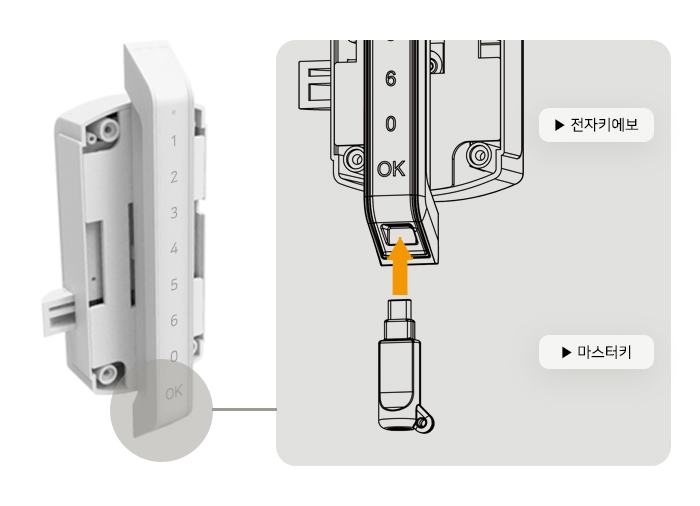 1
2
3
4
5
6
0
OK

6
0
OK

▶ 전자키에보

▶ 마스터키