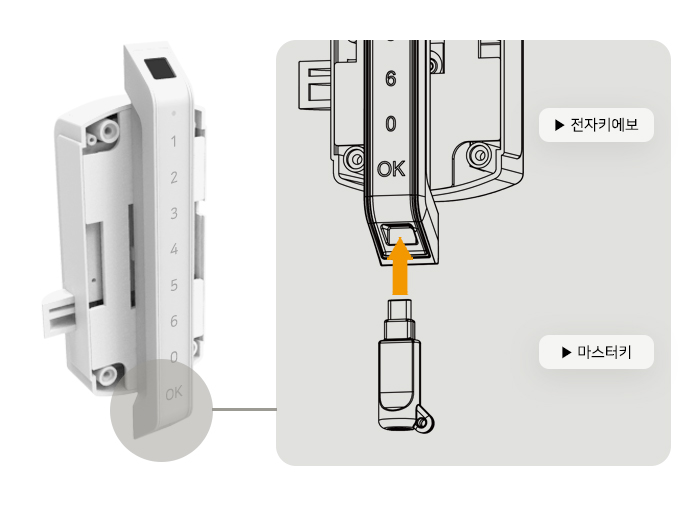 1
2
3
4
5
6
0
OK

6
0
OK

▶ 전자키에보

▶ 마스터키