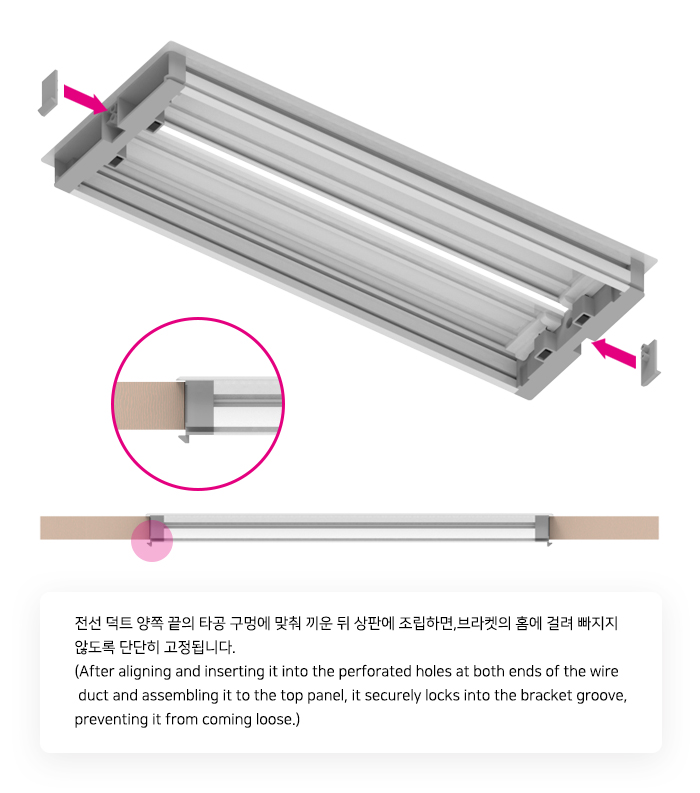 전선 덕트 양쪽 끝의 타공 구멍에 맞춰 끼운 뒤 상판에 조립하면,브라켓의 홈에 걸려 빠지지 않도록 단단히 고정됩니다.
(After aligning and inserting it into the perforated holes at both ends of the wire duct and assembling it to the top panel, it securely locks into the bracket groove, preventing it from coming loose.)