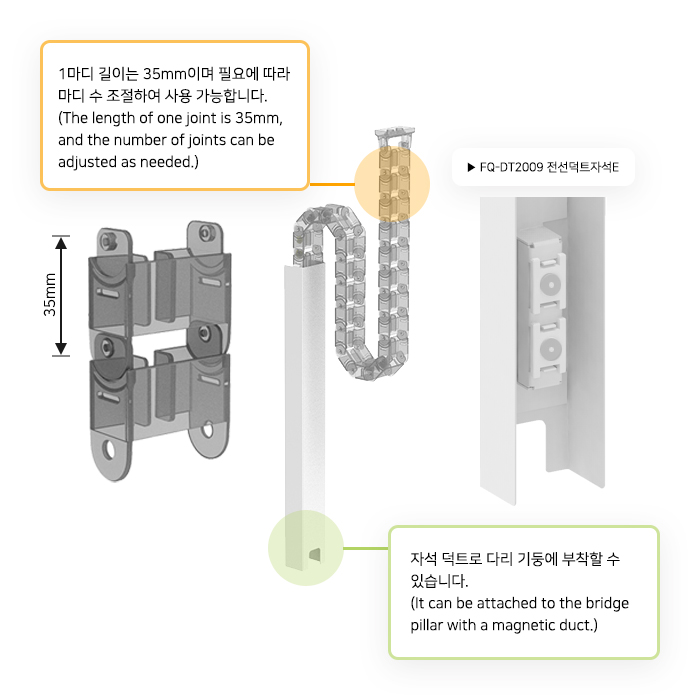 1마디 길이는 35mm이며 필요에 따라 마디 수 조절하여 사용 가능합니다.
(The length of one joint is 35mm, and the number of joints can be adjusted as needed.)

35mm

▶ FQ-DT2009 전선덕트자석E

자석 덕트로 다리 기둥에 부착할 수 있습니다.
(It can be attached to the bridge pillar with a magnetic duct.)