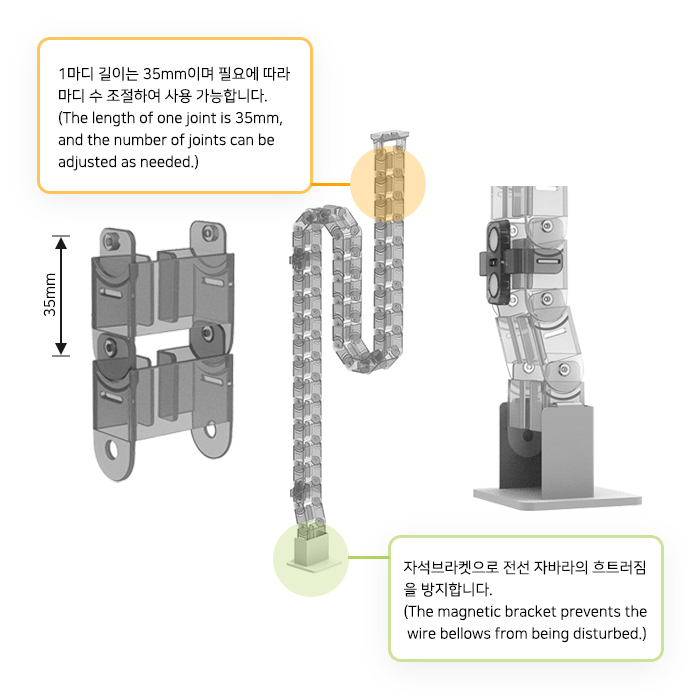 1마디 길이는 35mm이며 필요에 따라 마디 수 조절하여 사용 가능합니다.
(The length of one joint is 35mm, and the number of joints can be adjusted as needed.)

35mm

자석브라켓으로 전선 자바라의 흐트러짐을 방지합니다.
(The magnetic bracket prevents the wire bellows from being disturbed.)