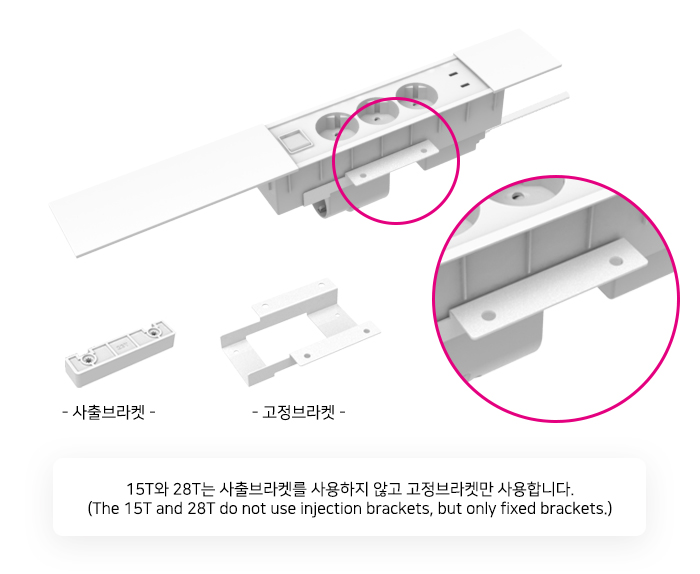 - 사출브라켓 -

- 고정브라켓 -

15T와 28T는 사출브라켓를 사용하지 않고 고정브라켓만 사용합니다.
(The 15T and 28T do not use injection brackets, but only fixed brackets.)