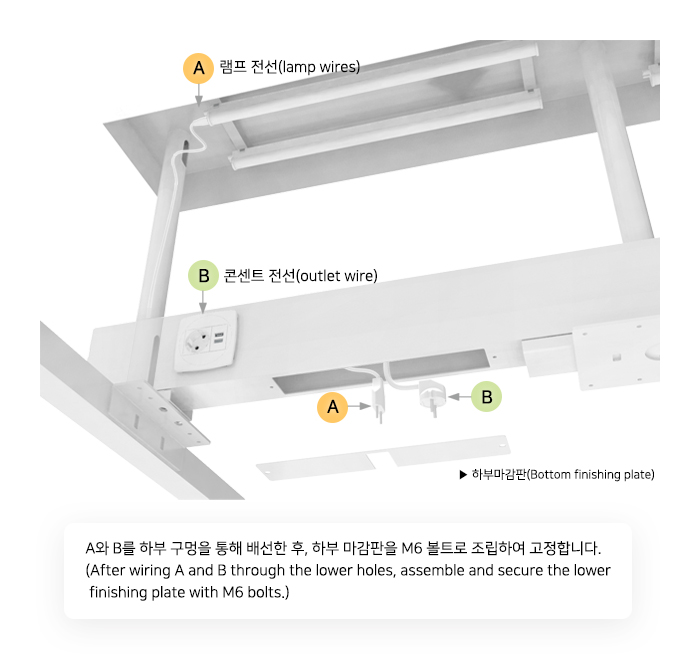 A 램프 전선(lamp wires)

B 콘센트 전선(outlet wire)

A

B

▶ 하부마감판(Bottom finishing plate)

A와 B를 하부 구멍을 통해 배선한 후, 하부 마감판을 M6 볼트로 조립하여 고정합니다.
(After wiring A and B through the lower holes, assemble and secure the lower finishing plate with M6 bolts.)