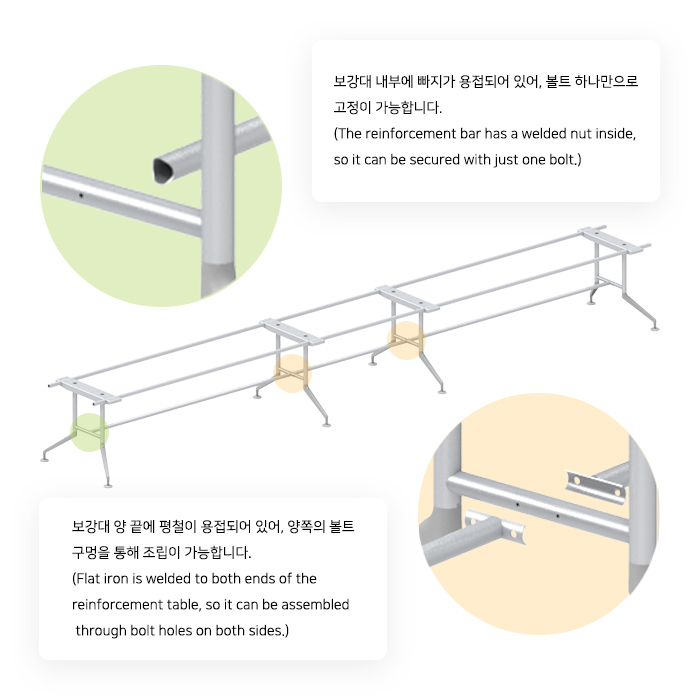 보강대 내부에 빠지가 용접되어 있어, 볼트 하나만으로 고정이 가능합니다.
(The reinforcement bar has a welded nut inside, so it can be secured with just one bolt.)

보강대 양 끝에 평철이 용접되어 있어, 양쪽의 볼트 구멍을 통해 조립이 가능합니다.
(Flat iron is welded to both ends of the reinforcement table, so it can be assembled through bolt holes on both sides.)